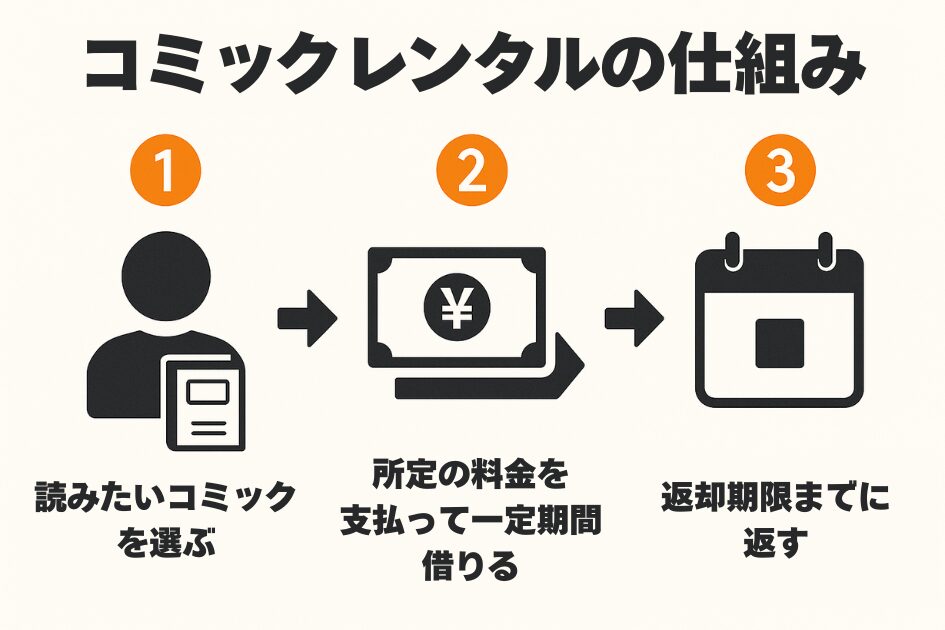 コミックレンタルの仕組み

1

2

3

¥

読みたいコミックを選ぶ

所定の料金を支払って一定期間借りる

返却期限までに返す